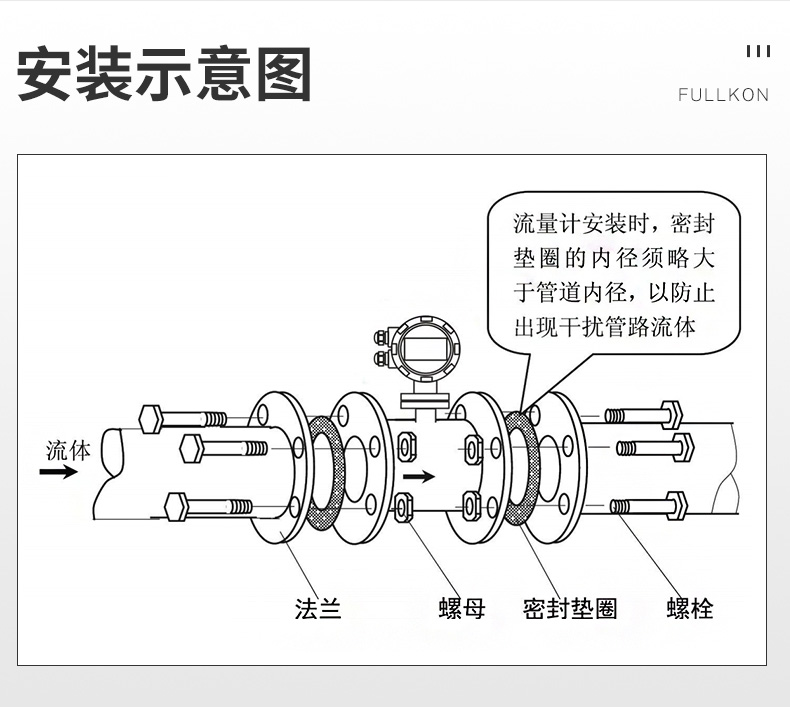 安装示意图

FULLKON

流量计安装时，密封垫圈的内径须略大于管道内径，以防止出现干扰管路流体

流体

法兰

螺母

密封垫圈

螺栓